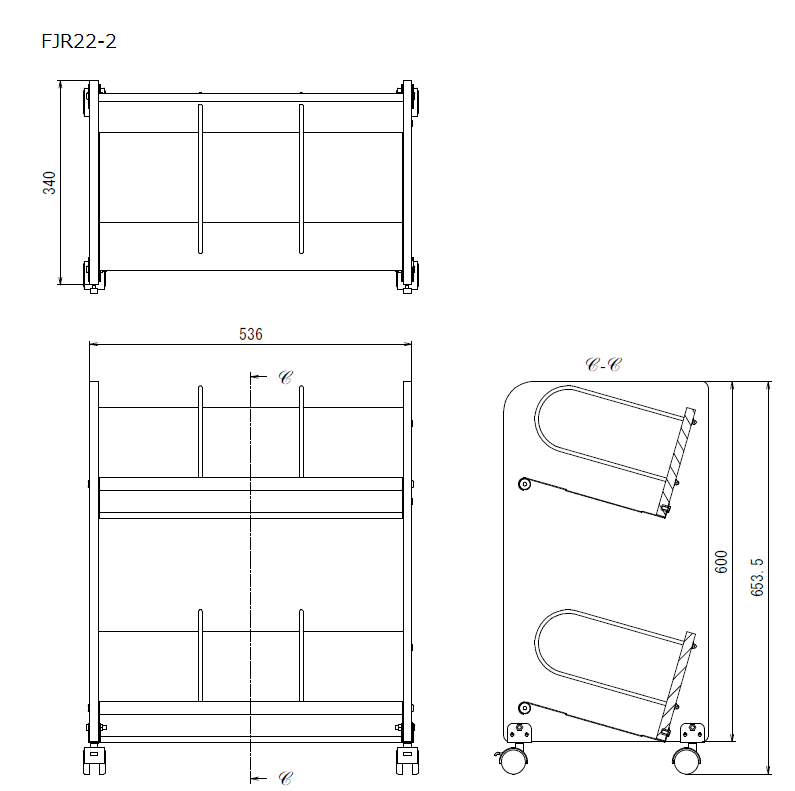 FJR22-2

340

536

C

C-C

600

653.5

C