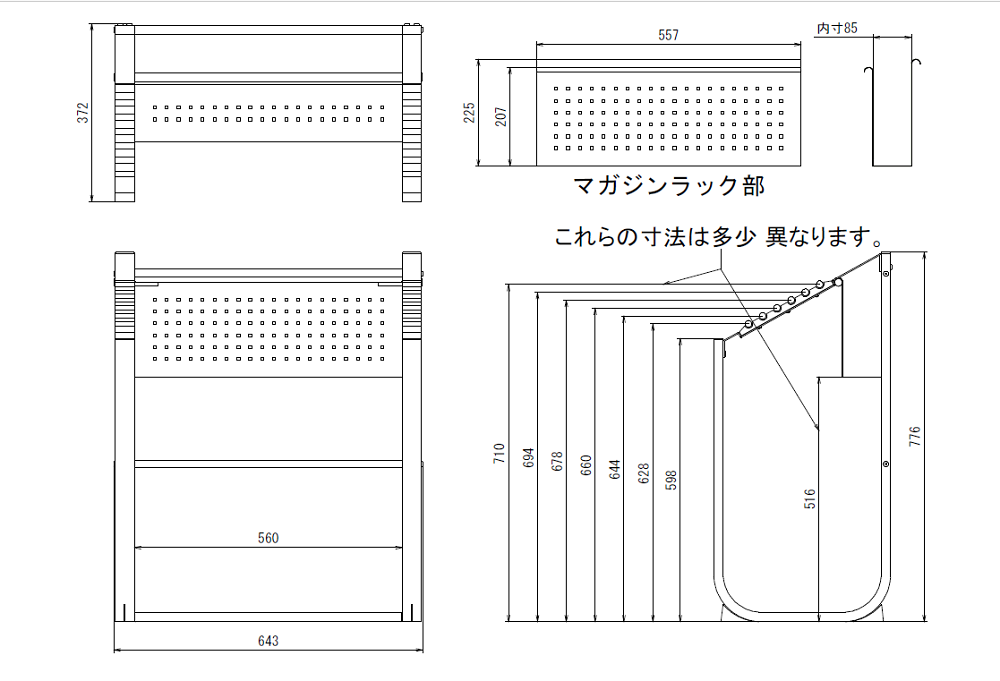 372

557

内寸85

225

207

マガジンラック部

これらの寸法は多少 異なります。

710

694

678

660

644

628

598

516

776

560

643